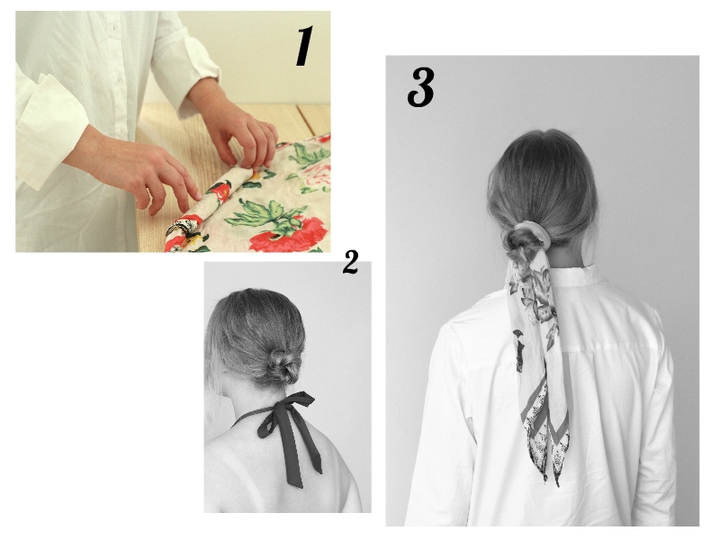 1

2

3